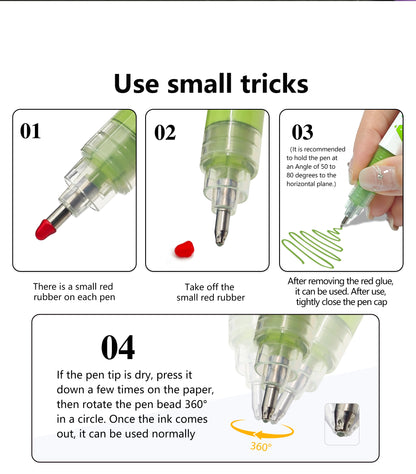 Use small tricks

01

There is a small red rubber on each pen

02

Take off the small red rubber

03

(It is recommended to hold the pen at an Angle of 50 to 80 degrees to the horizontal plane.)

After removing the red glue, it can be used. After use, tightly close the pen cap

04

If the pen tip is dry, press it down a few times on the paper, then rotate the pen bead 360° in a circle. Once the ink comes out, it can be used normally

360°